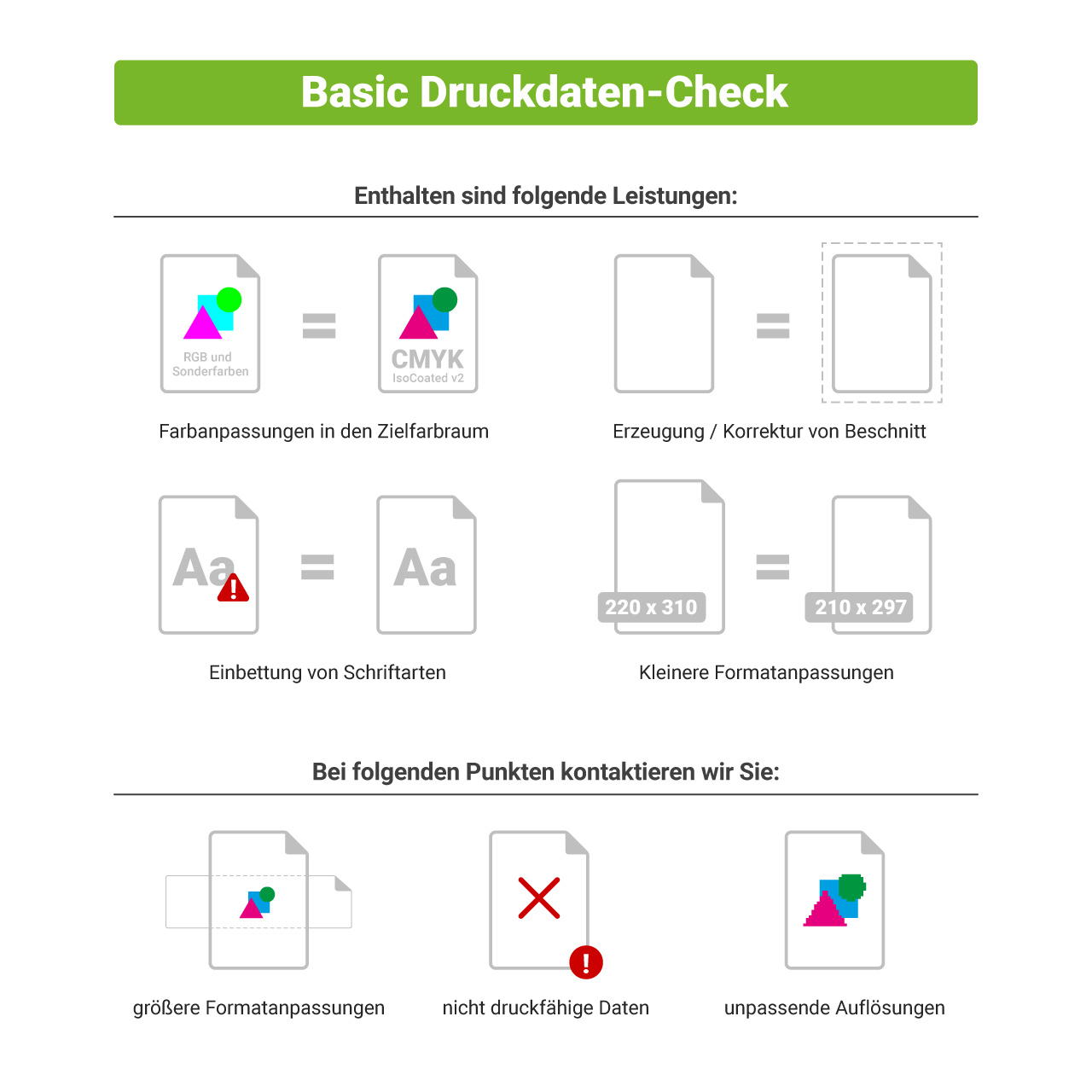 Basic Druckdaten-Check

Enthalten sind folgende Leistungen:

RGB und Sonderfarben = CMYK IsoCoated v2

Farbanpassungen in den Zielfarbraum

=

Erzeugung / Korrektur von Beschnitt

Aa = Aa

Einbettung von Schriftarten

220 x 310 = 210 x 297

Kleinere Formatanpassungen

Bei folgenden Punkten kontaktieren wir Sie:

größere Formatanpassungen

nicht druckfähige Daten

unpassende Auflösungen